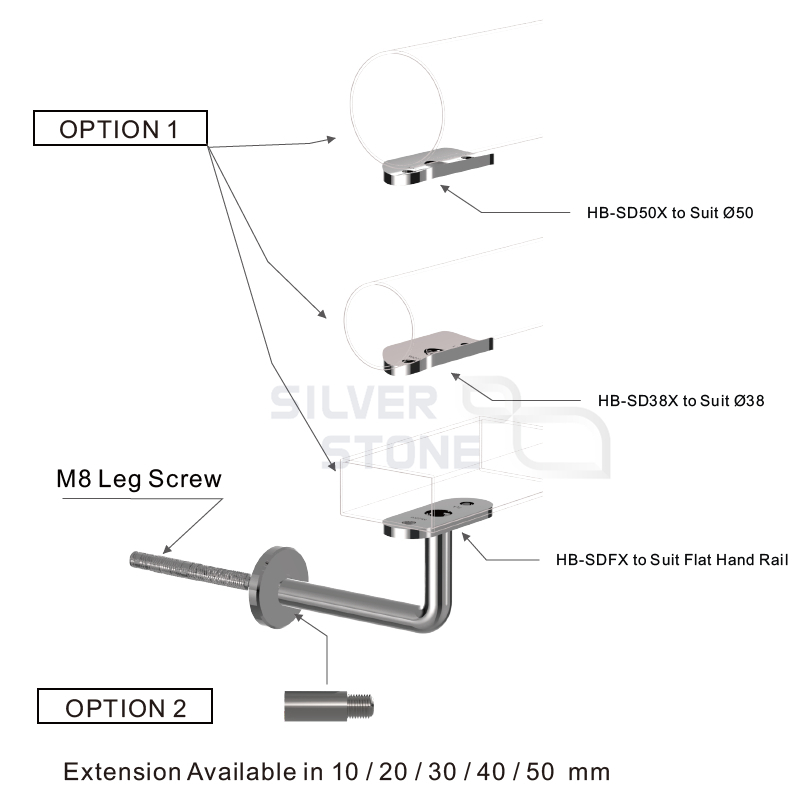 OPTION 1

HB-SD50X to Suit Ø50

HB-SD38X to Suit Ø38

SILVER STONE

M8 Leg Screw

HB-SDFX to Suit Flat Hand Rail

OPTION 2

Extension Available in 10 / 20 / 30 / 40 / 50 mm